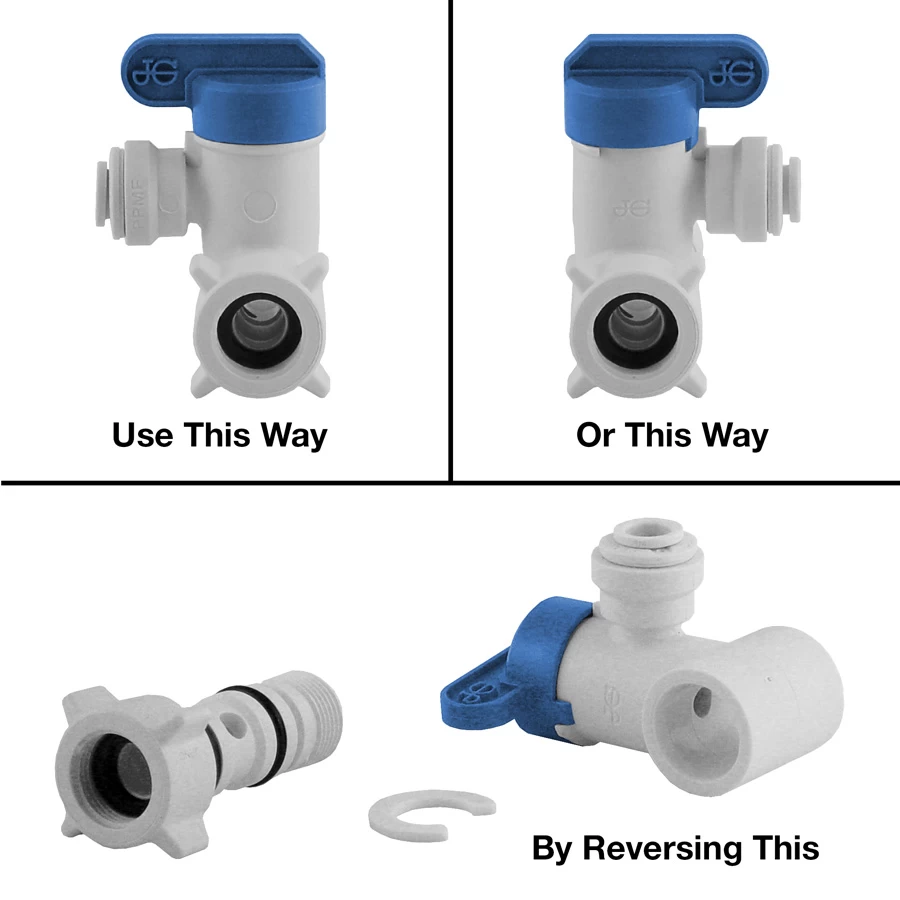 JG

PRMF

Use This Way

JG

JG

Or This Way

JG

JG

By Reversing This