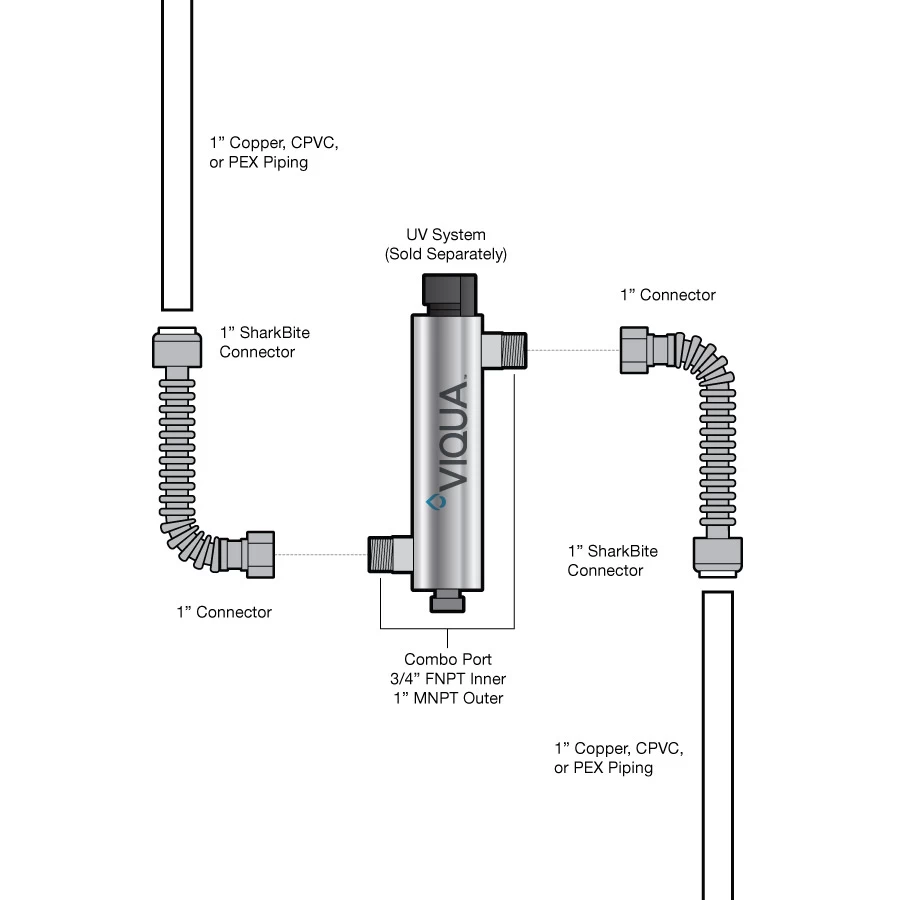 1” Copper, CPVC, or PEX Piping

UV System (Sold Separately)

1” Connector

1” SharkBite Connector

VIQUA

1” SharkBite Connector

1” Connector

Combo Port
3/4” FNPT Inner
1” MNPT Outer

1” Copper, CPVC, or PEX Piping